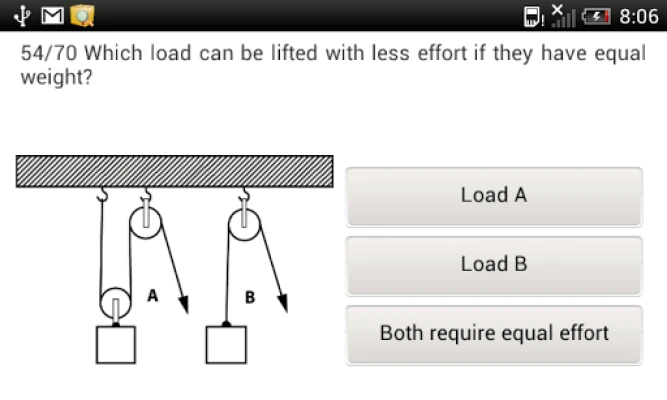 8:06

54/70 Which load can be lifted with less effort if they have equal weight?

A

B

Load A

Load B

Both require equal effort